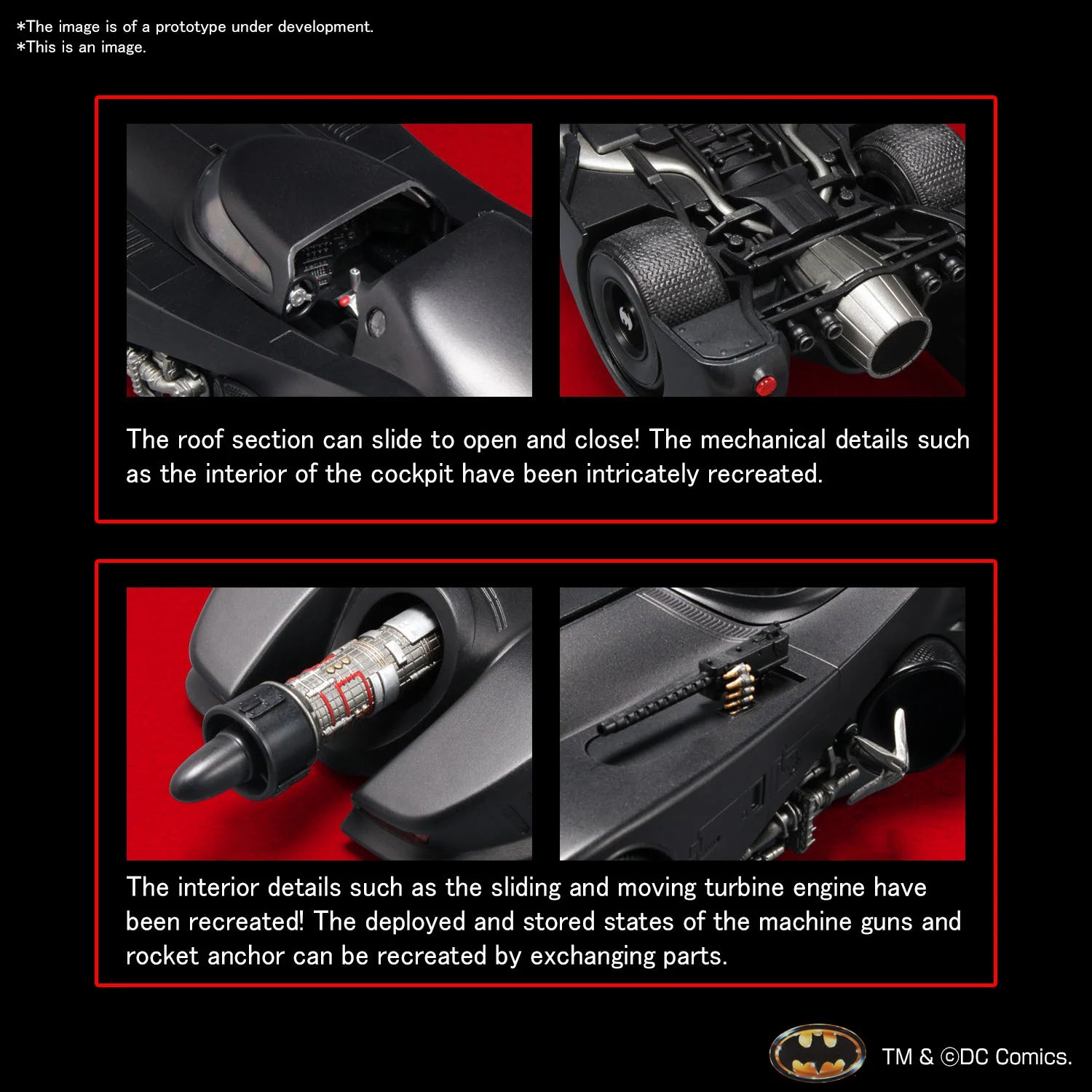 *The image is of a prototype under development.
*This is an image.

The roof section can slide to open and close! The mechanical details such as the interior of the cockpit have been intricately recreated.

The interior details such as the sliding and moving turbine engine have been recreated! The deployed and stored states of the machine guns and rocket anchor can be recreated by exchanging parts.

TM & ©DC Comics.